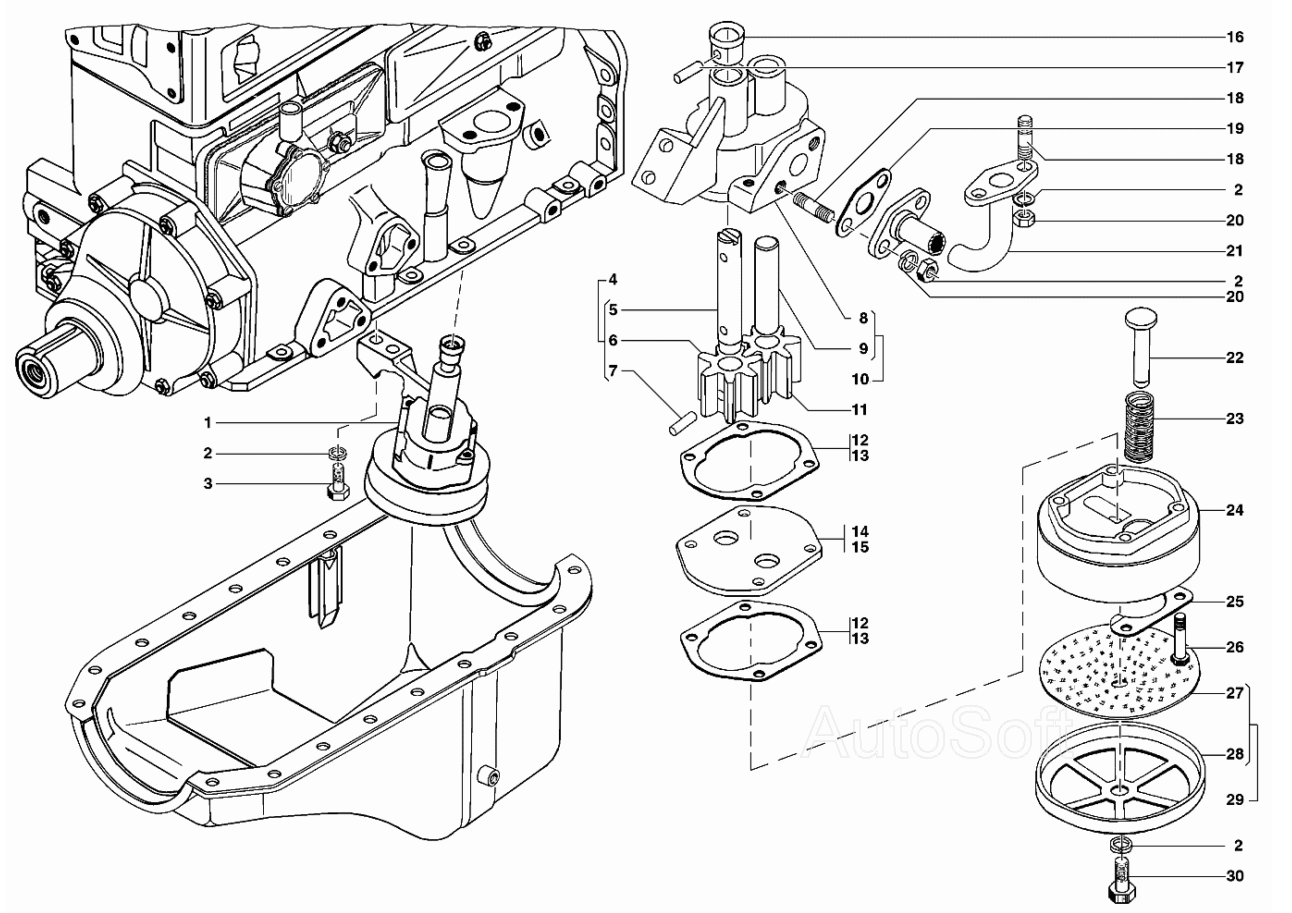 16
17
18
19
18
2
20
21
2
20
4
5
6
7
8
9
10
11
12
13
14
15
12
13
1
2
3
22
23
24
25
26
27
28
29
2
30
AutoSoft